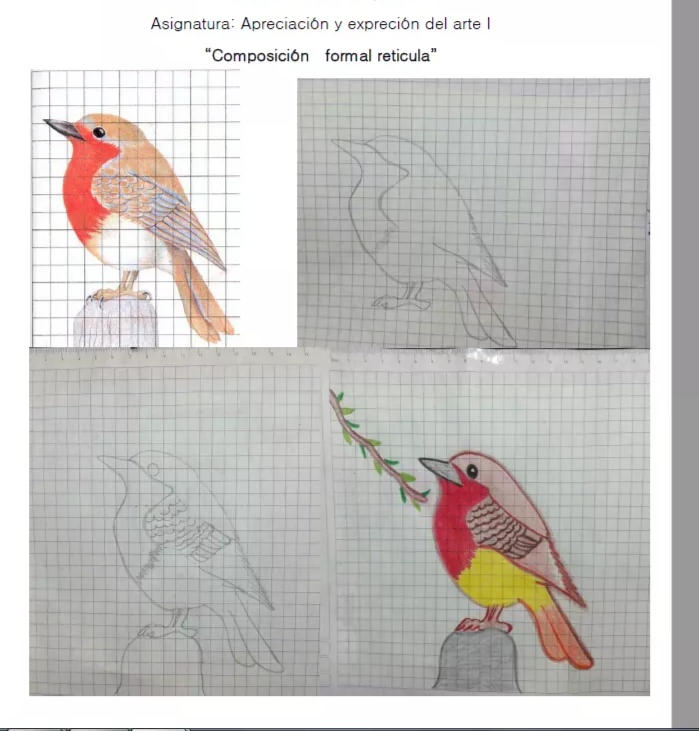 Asignatura: Apreciación y expreción del arte I

"Composición formal reticula"